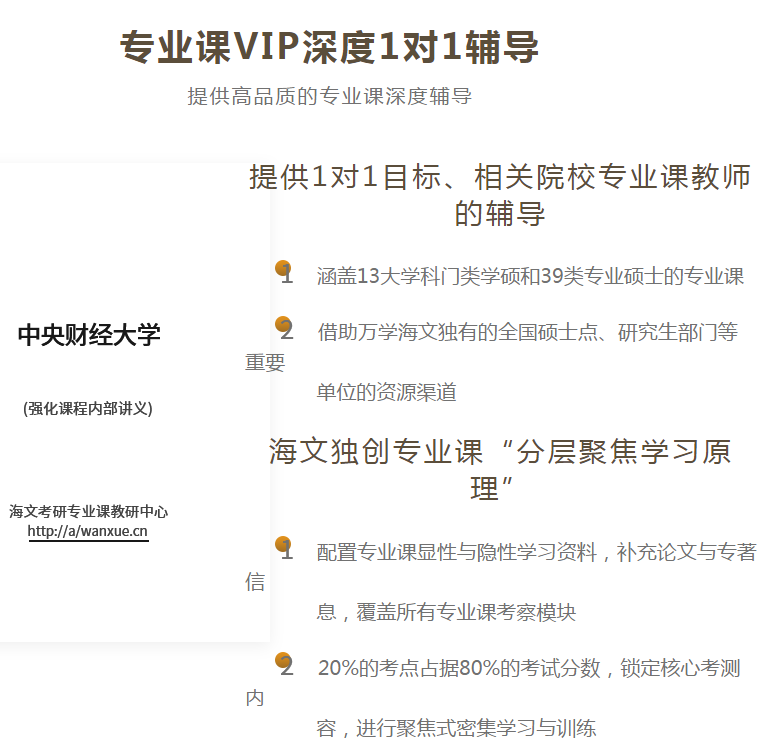 专业课VIP深度1对1辅导

提供高品质的专业课深度辅导

中央财经大学

(强化课程内部讲义)

海文考研专业课教研中心
http://a/wanxue.cn

提供1对1目标、相关院校专业课教师的辅导

1 涵盖13大学科门类学硕和39类专业硕士的专业课

2 借助万学海文独有的全国硕士点、研究生部门等重要单位的资源渠道

海文独创专业课“分层聚焦学习原理”

1 配置专业课显性与隐性学习资料，补充论文与专著信息，覆盖所有专业课考察模块

2 20%的考点占据80%的考试分数，锁定核心考测内容，进行聚焦式密集学习与训练